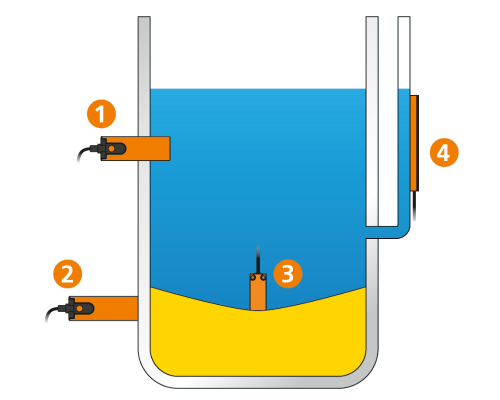 1
2
3
4